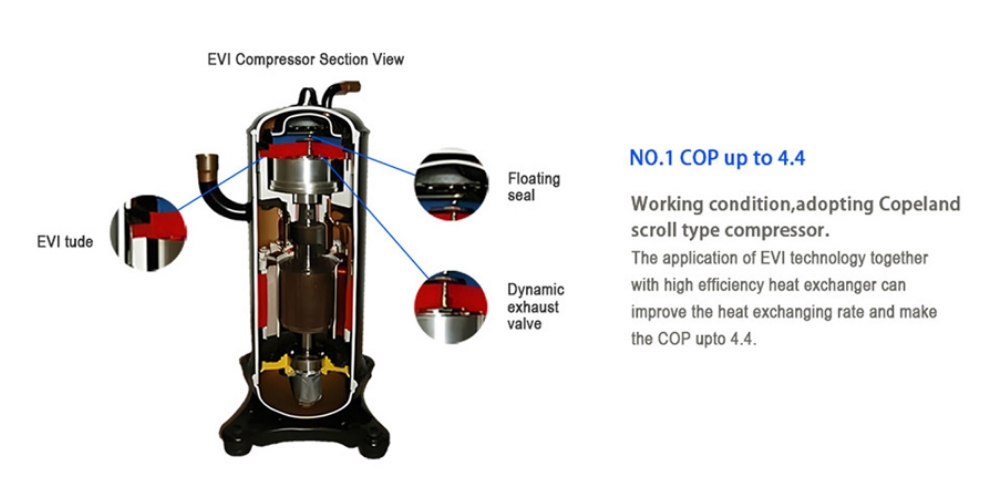 EVI Compressor Section View

EVI tude

Floating seal

Dynamic exhaust valve

NO.1 COP up to 4.4

Working condition,adopting Copeland scroll type compressor.

The application of EVI technology together with high efficiency heat exchanger can improve the heat exchanging rate and make the COP upto 4.4.